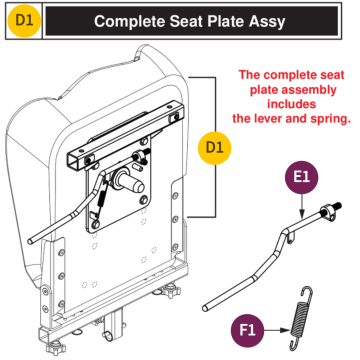 D1

Complete Seat Plate Assy

The complete seat plate assembly includes the lever and spring.

D1

E1

F1